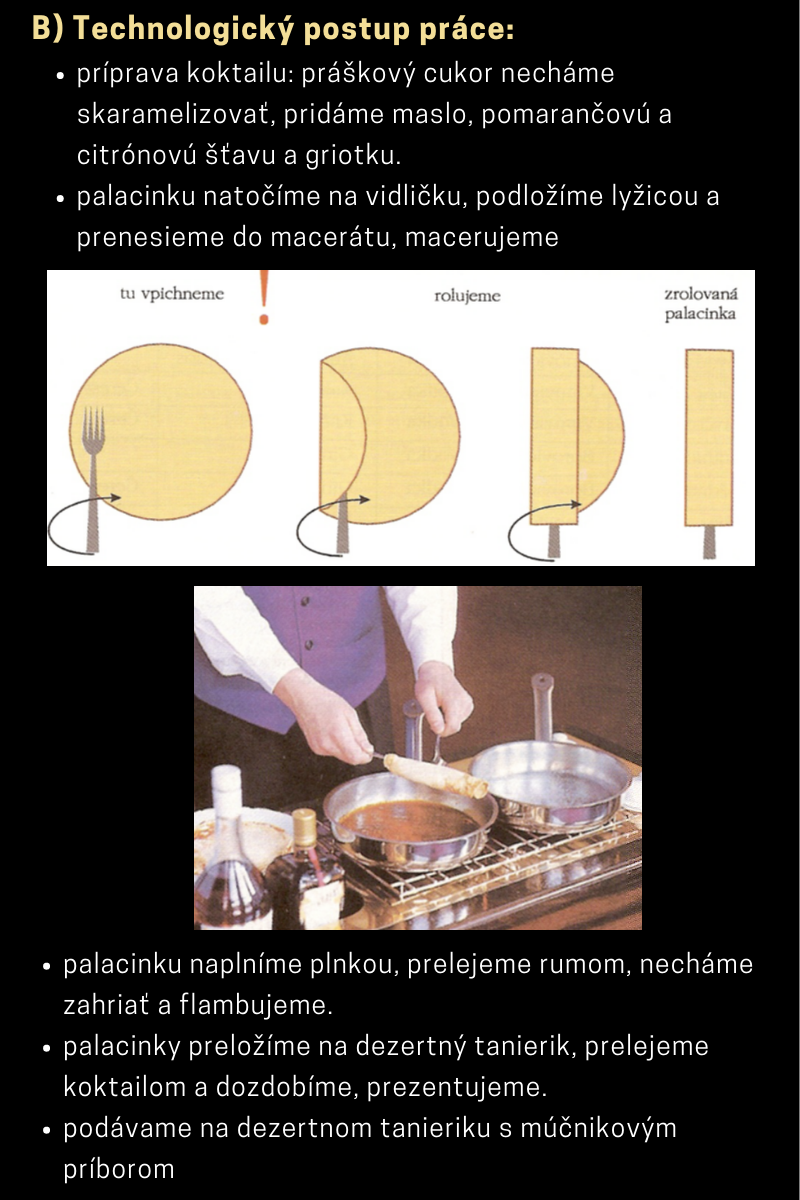 B) Technologický postup práce:

• príprava koktailu: práškový cukor necháme skaramelizovať, pridáme maslo, pomarančovú a citrónovú šťavu a griotku.
• palacinku natočíme na vidličku, podložíme lyžicou a prenesieme do macerátu, macerujeme

tu vpichneme
!
rolujeme
zrolovaná palacinka

• palacinku naplníme plnkou, prelejeme rumom, necháme zahriať a flambujeme.
• palacinky preložíme na dezertný tanierik, prelejeme koktailom a dozdobíme, prezentujeme.
• podávame na dezertnom tanieriku s múčnikovým príborom